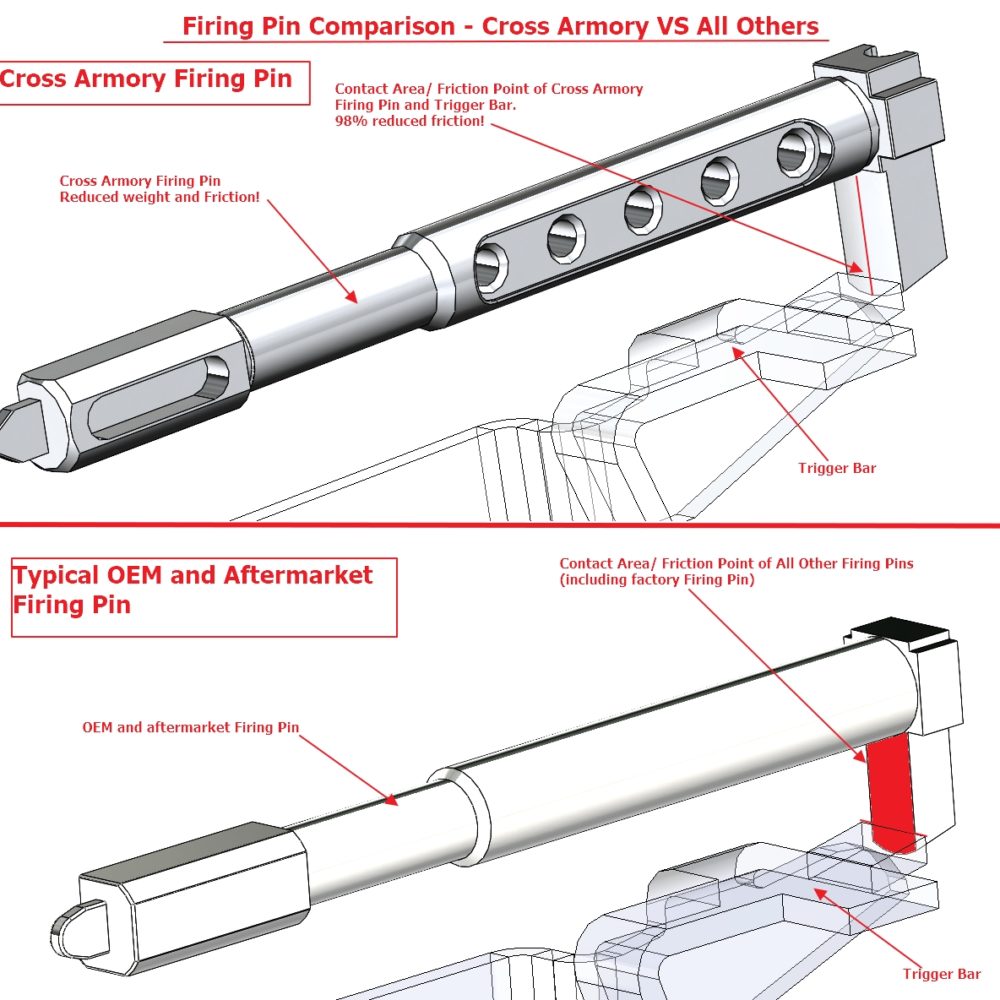 Firing Pin Comparison - Cross Armory VS All Others

Cross Armory Firing Pin

Contact Area/ Friction Point of Cross Armory Firing Pin and Trigger Bar. 98% reduced friction!

Cross Armory Firing Pin Reduced weight and Friction!

Trigger Bar

Typical OEM and Aftermarket Firing Pin

Contact Area/ Friction Point of All Other Firing Pins (including factory Firing Pin)

OEM and aftermarket Firing Pin

Trigger Bar