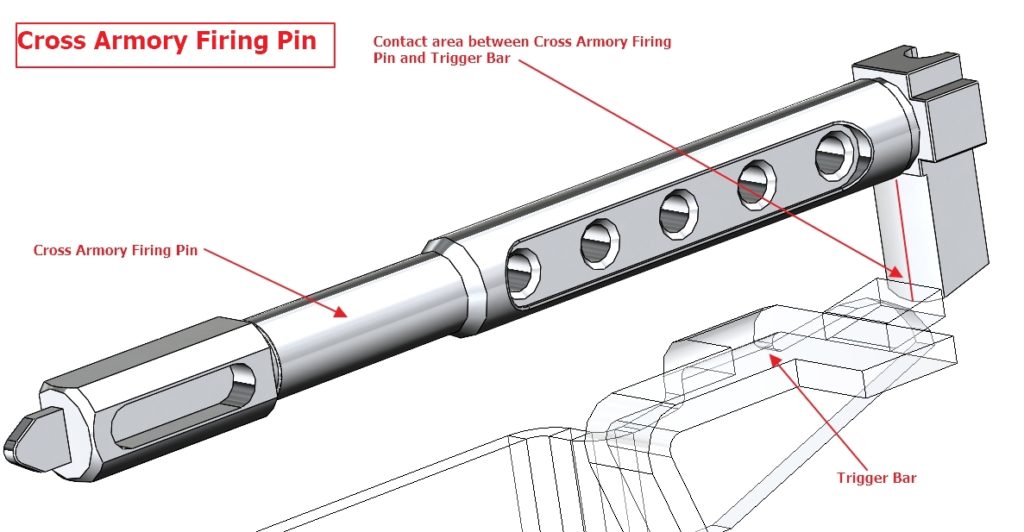 Cross Armory Firing Pin

Contact area between Cross Armory Firing Pin and Trigger Bar

Cross Armory Firing Pin

Trigger Bar