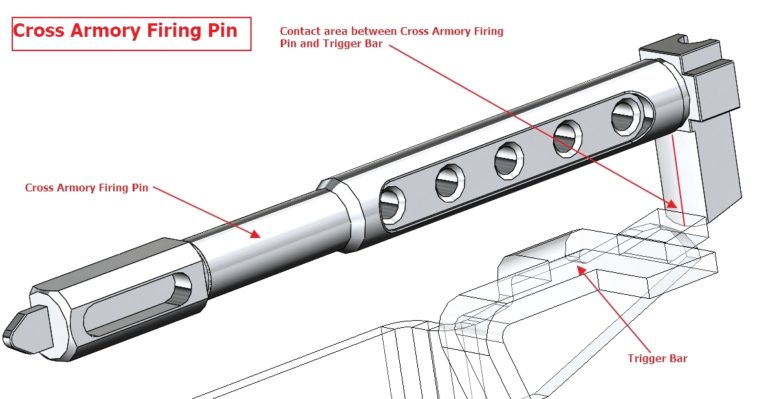 Cross Armory Firing Pin

Contact area between Cross Armory Firing Pin and Trigger Bar

Cross Armory Firing Pin

Trigger Bar